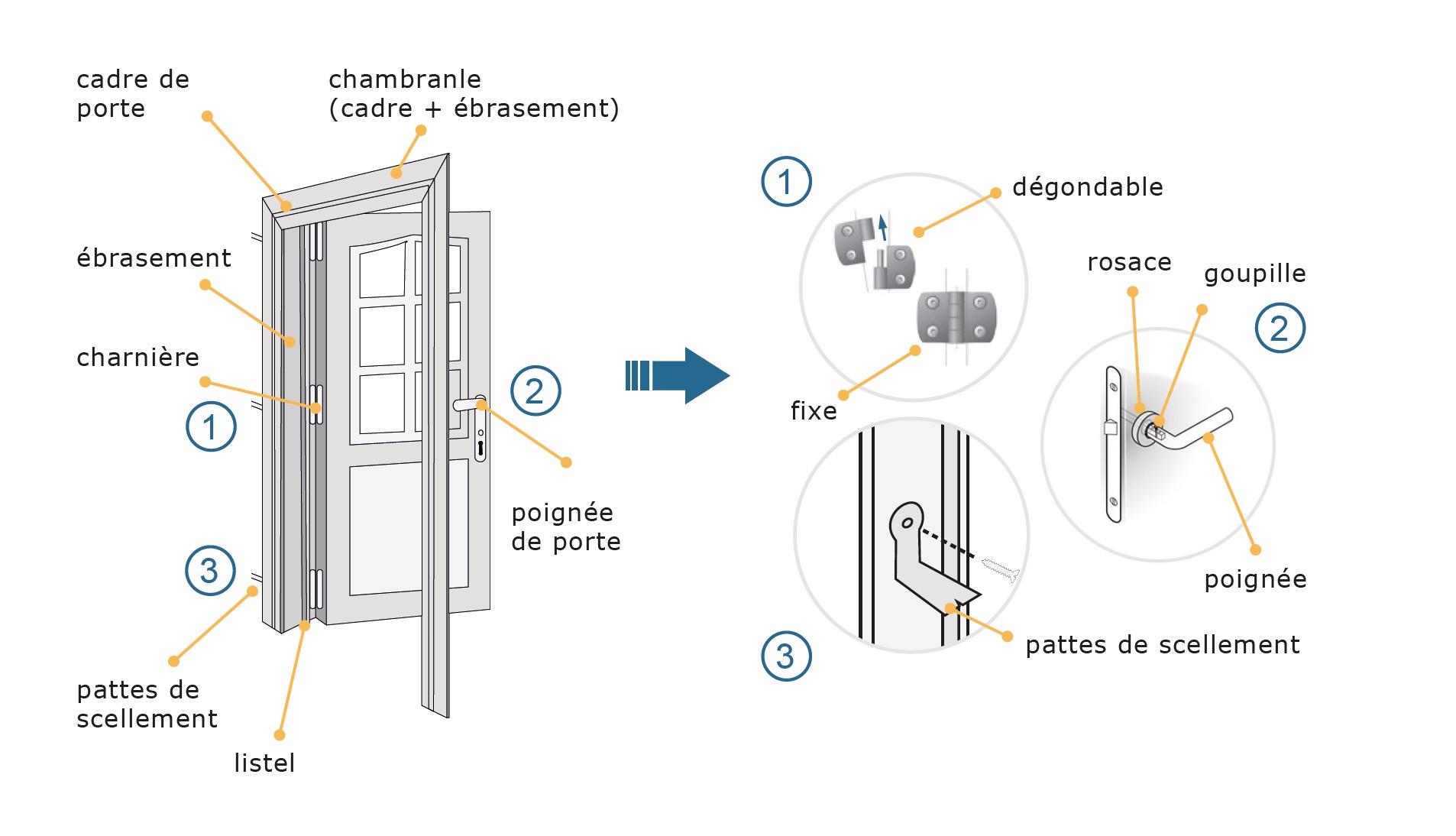 cadre de porte

chambranle (cadre + ébrasement)

ébrasement

charnière

1

2

poignée de porte

3

pattes de scellement

listel

1

dégondable

fixe

rosace

goupille

2

poignée

3

pattes de scellement